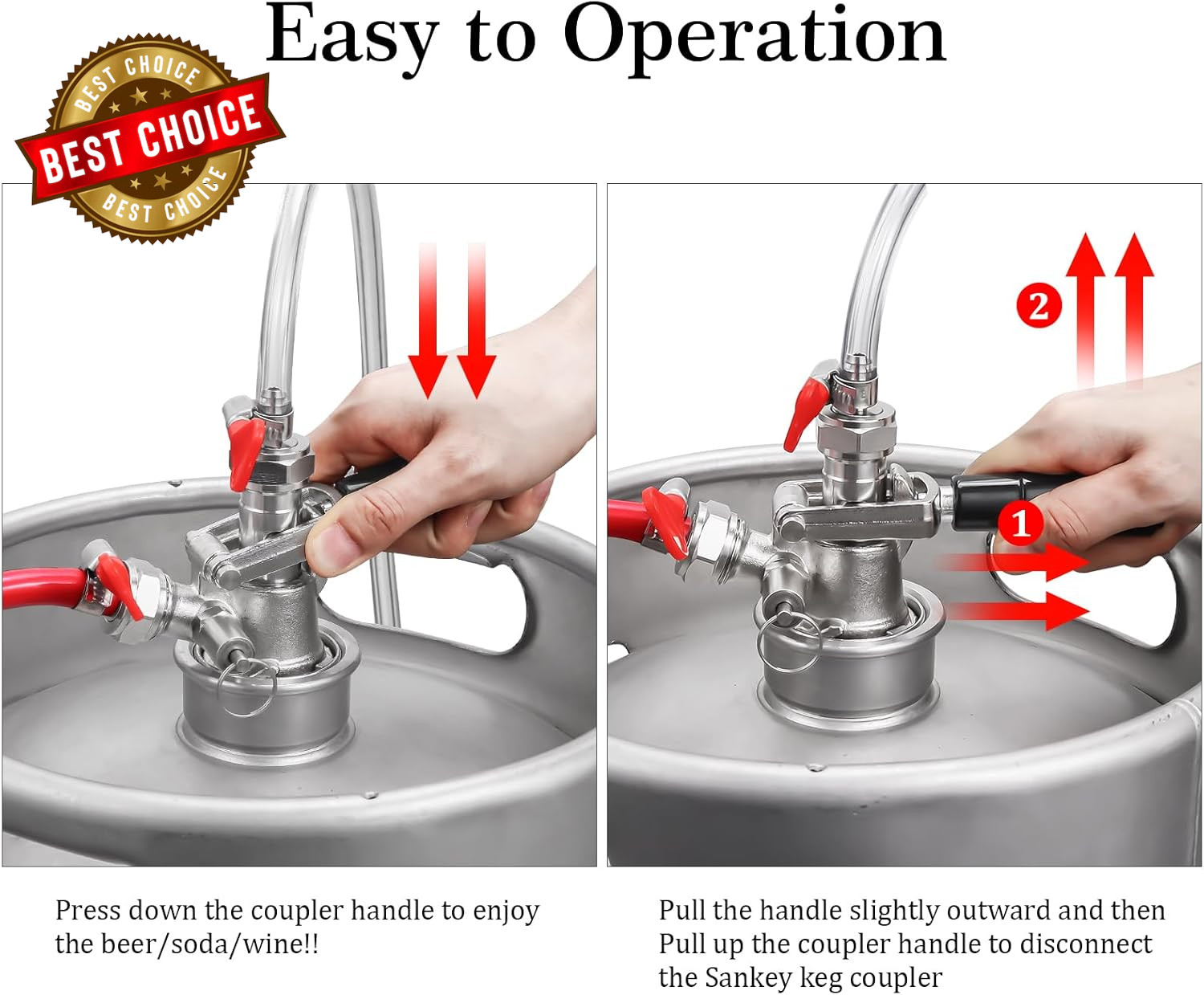 Easy to Operation

BEST CHOICE
BEST CHOICE
BEST CHOICE

2

1

Press down the coupler handle to enjoy the beer/soda/wine!!

Pull the handle slightly outward and then Pull up the coupler handle to disconnect the Sankey keg coupler