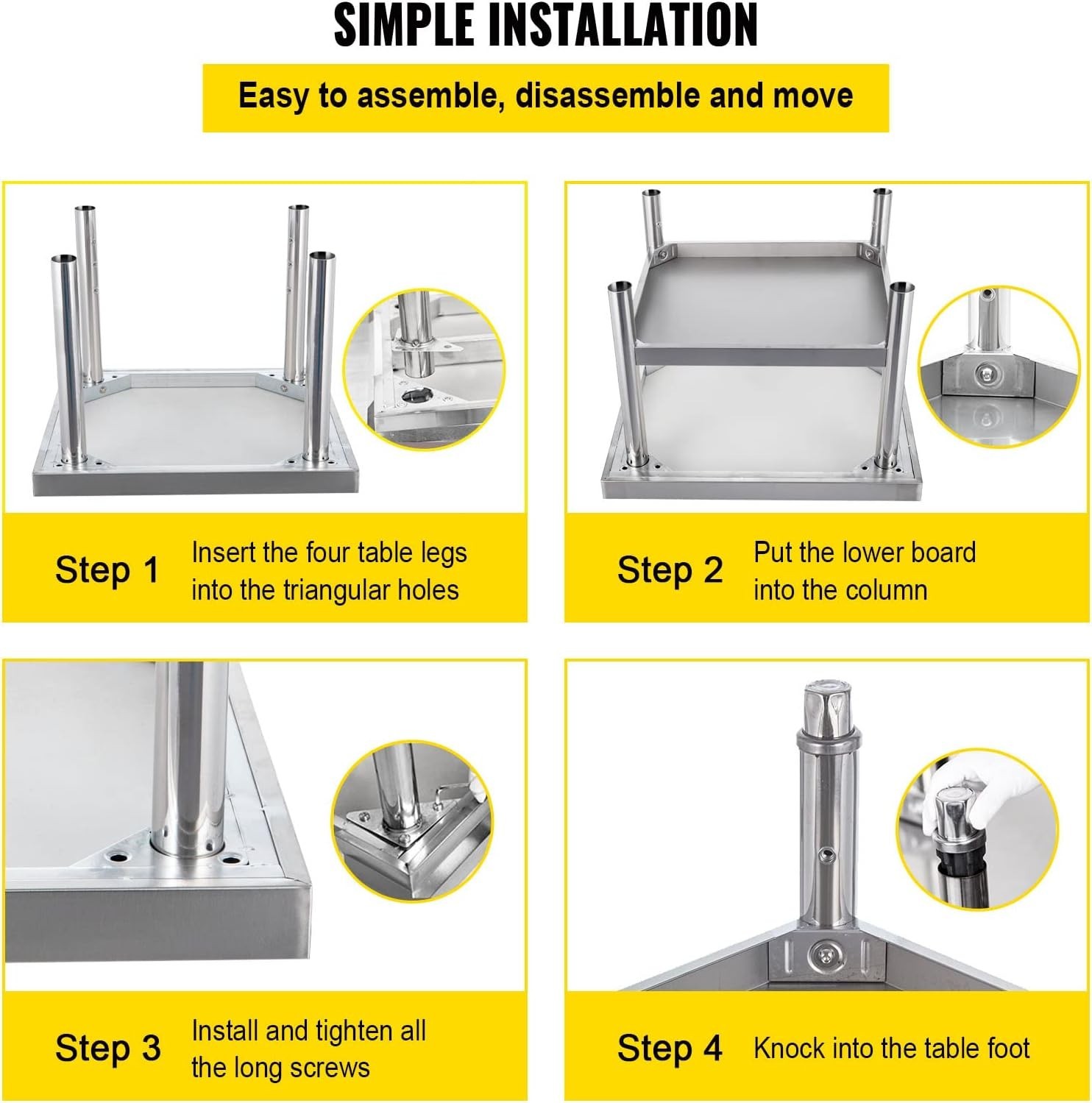 SIMPLE INSTALLATION

Easy to assemble, disassemble and move

Step 1 Insert the four table legs into the triangular holes

Step 2 Put the lower board into the column

Step 3 Install and tighten all the long screws

Step 4 Knock into the table foot