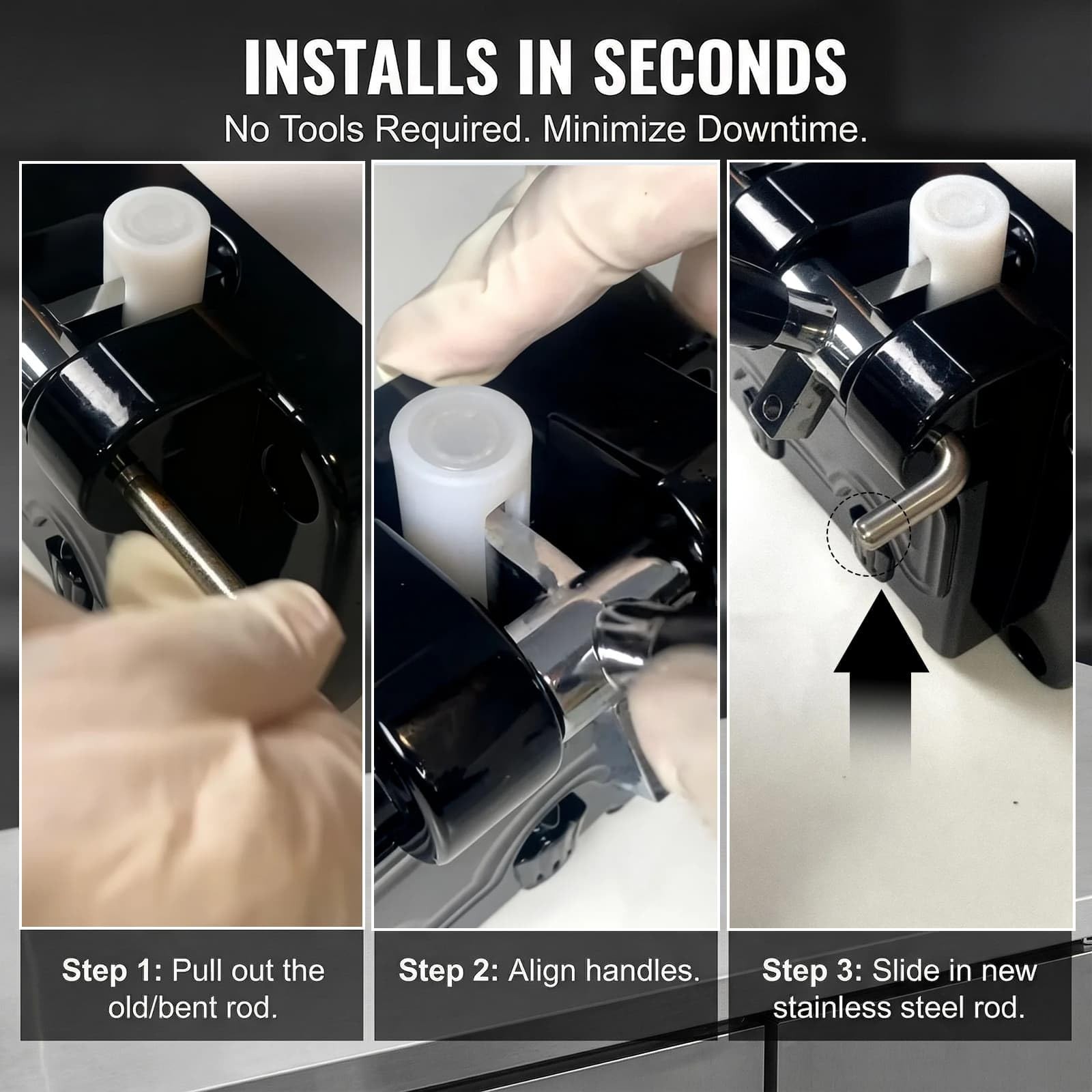 INSTALLS IN SECONDS

No Tools Required. Minimize Downtime.

Step 1: Pull out the old/bent rod.

Step 2: Align handles.

Step 3: Slide in new stainless steel rod.