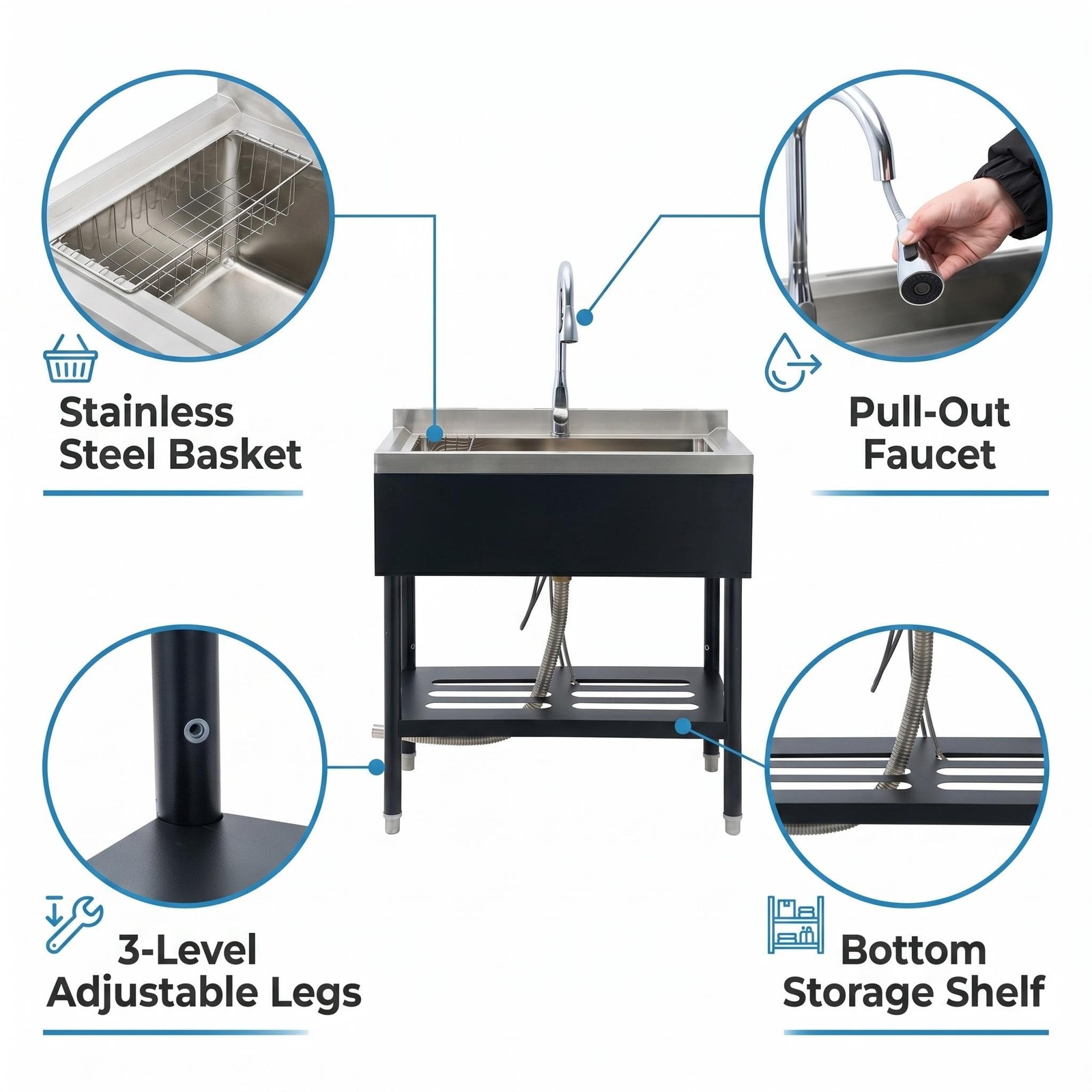 Stainless Steel Basket

Pull-Out Faucet

3-Level Adjustable Legs

Bottom Storage Shelf