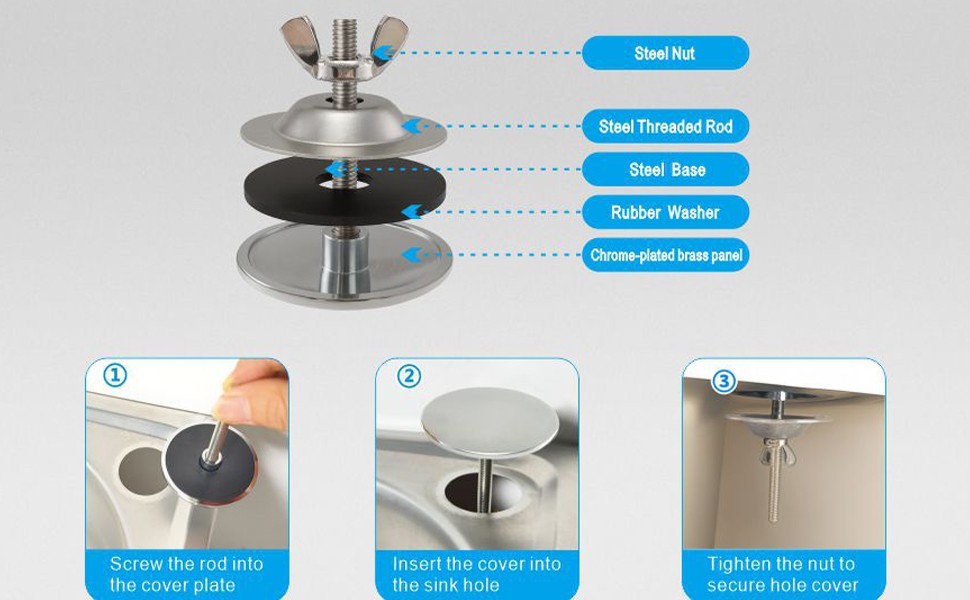 Steel Nut

Steel Threaded Rod

Steel Base

Rubber Washer

Chrome-plated brass panel

①

Screw the rod into the cover plate

②

Insert the cover into the sink hole

③

Tighten the nut to secure hole cover