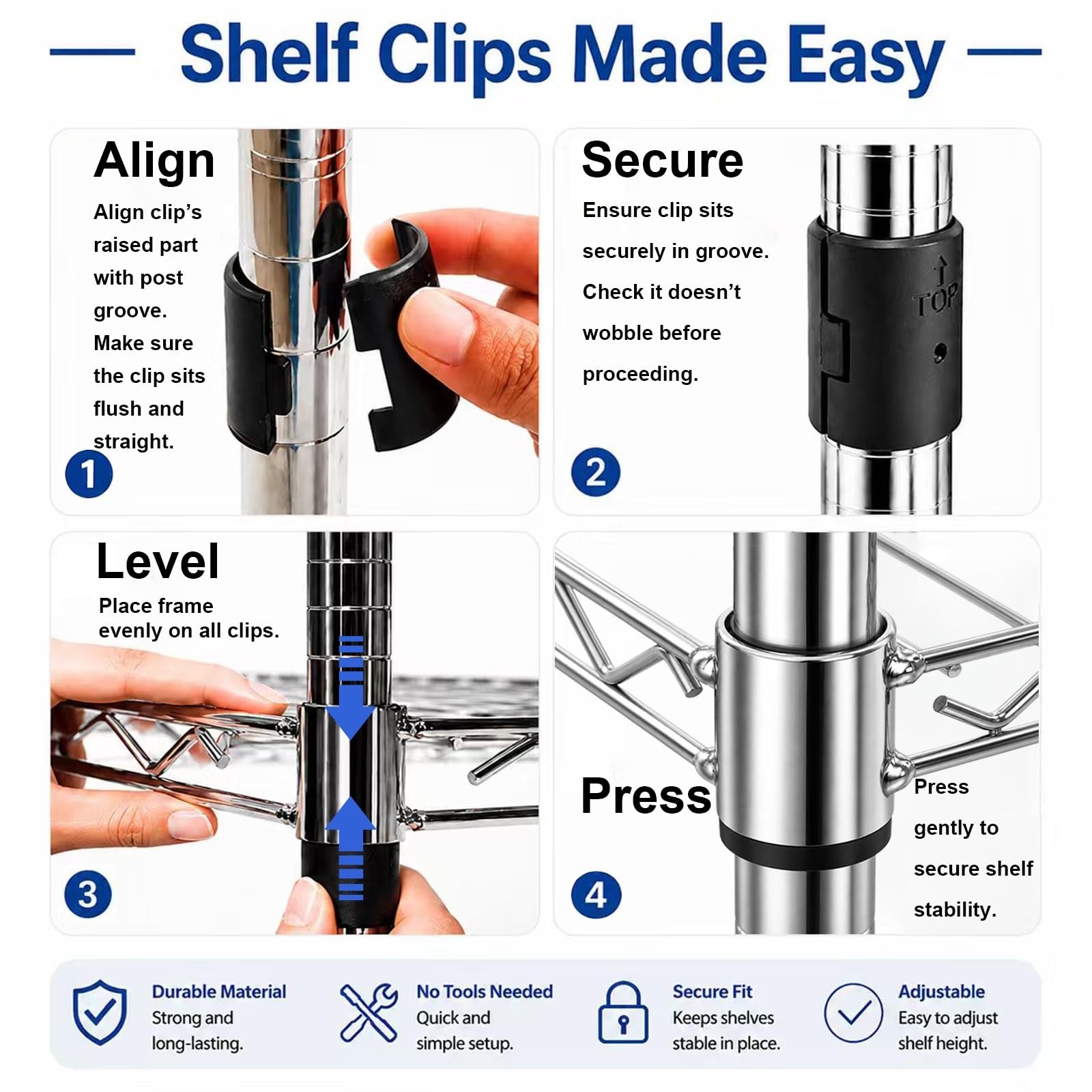 Shelf Clips Made Easy

Align

Align clip's raised part with post groove. Make sure the clip sits flush and straight.

1

Secure

Ensure clip sits securely in groove. Check it doesn't wobble before proceeding.

TOP

2

Level

Place frame evenly on all clips.

3

Press

Press gently to secure shelf stability.

4

Durable Material
Strong and long-lasting.

No Tools Needed
Quick and simple setup.

Secure Fit
Keeps shelves stable in place.

Adjustable
Easy to adjust shelf height.