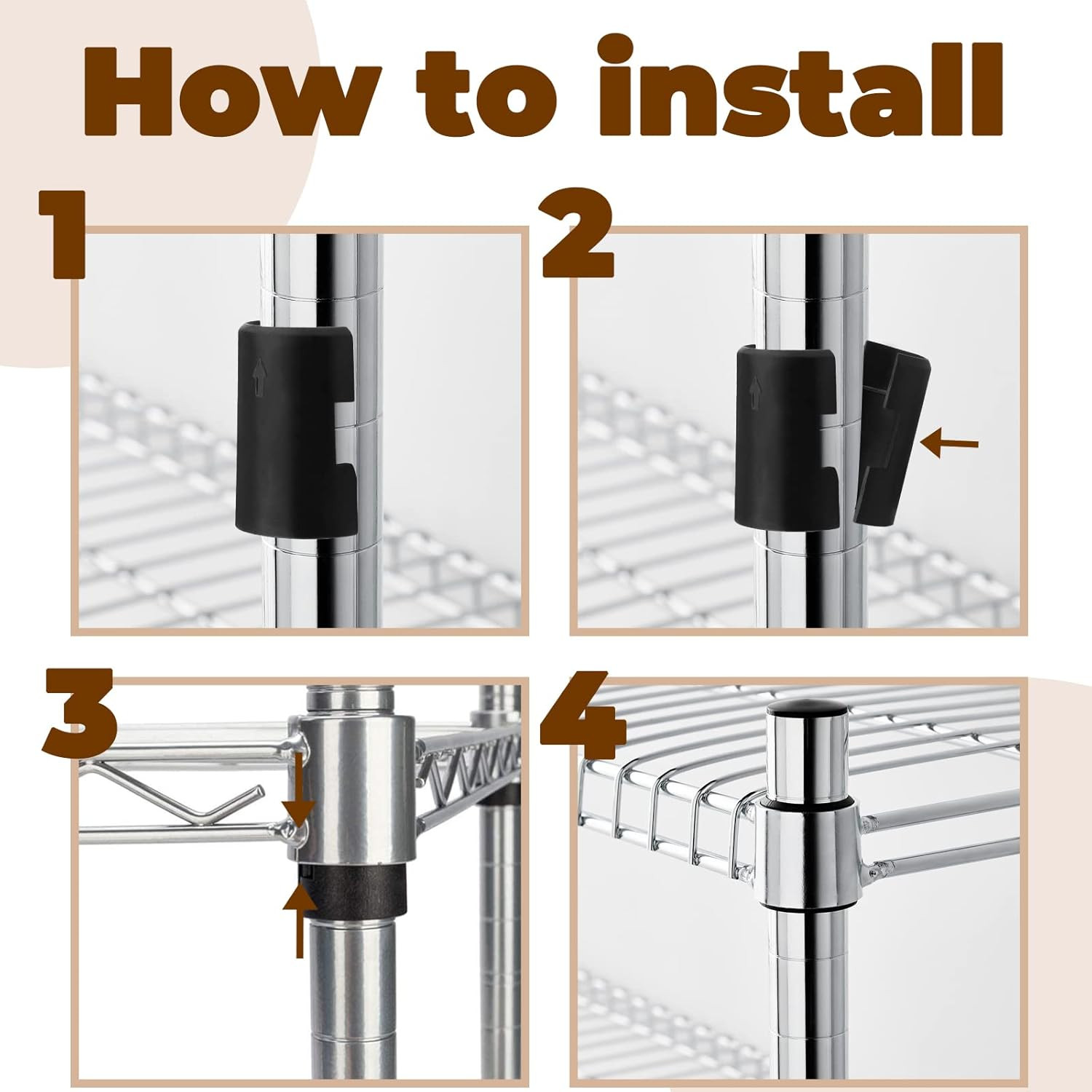 How to install

1

2

3

4