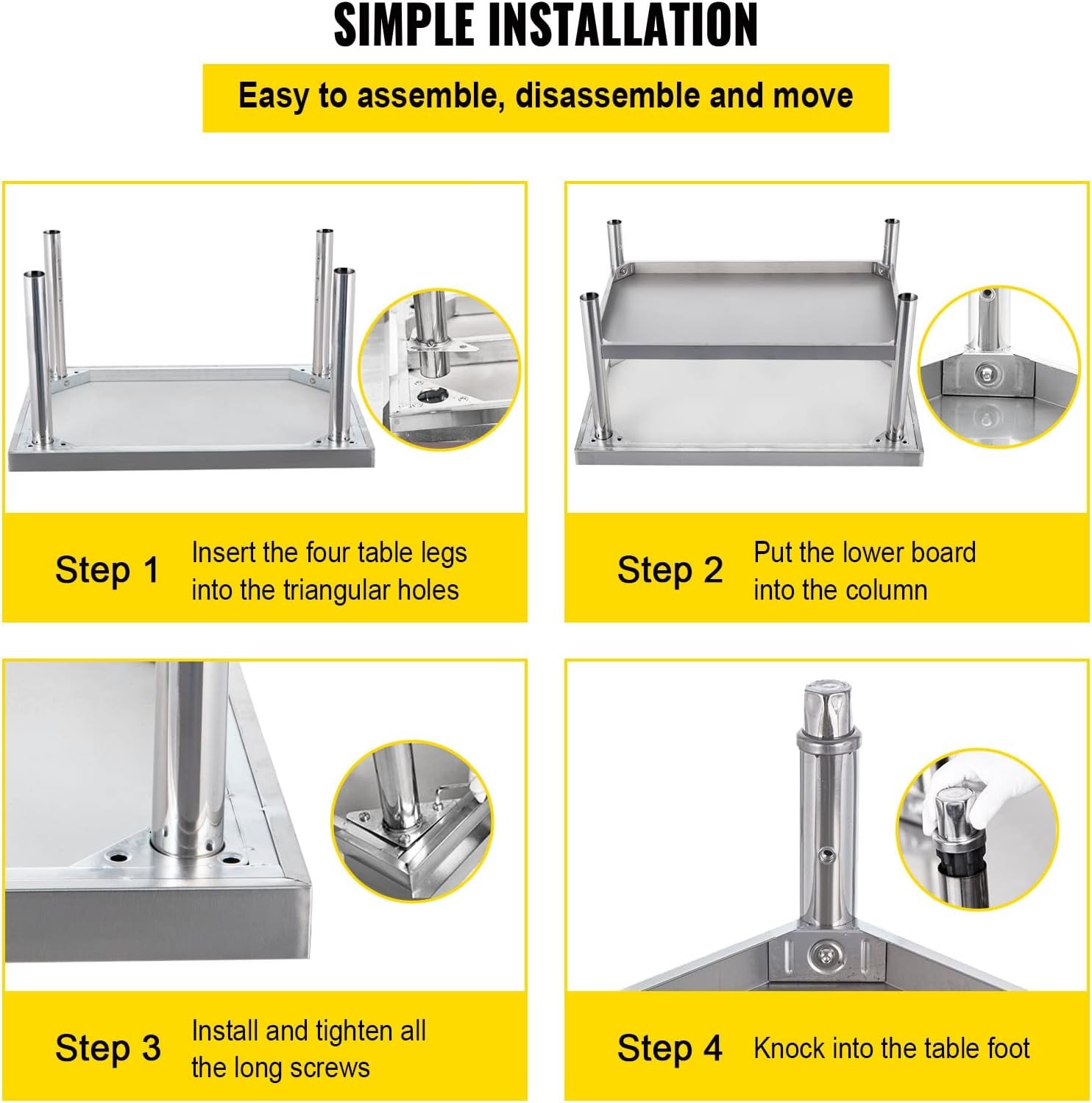 SIMPLE INSTALLATION

Easy to assemble, disassemble and move

Step 1 Insert the four table legs into the triangular holes

Step 2 Put the lower board into the column

Step 3 Install and tighten all the long screws

Step 4 Knock into the table foot