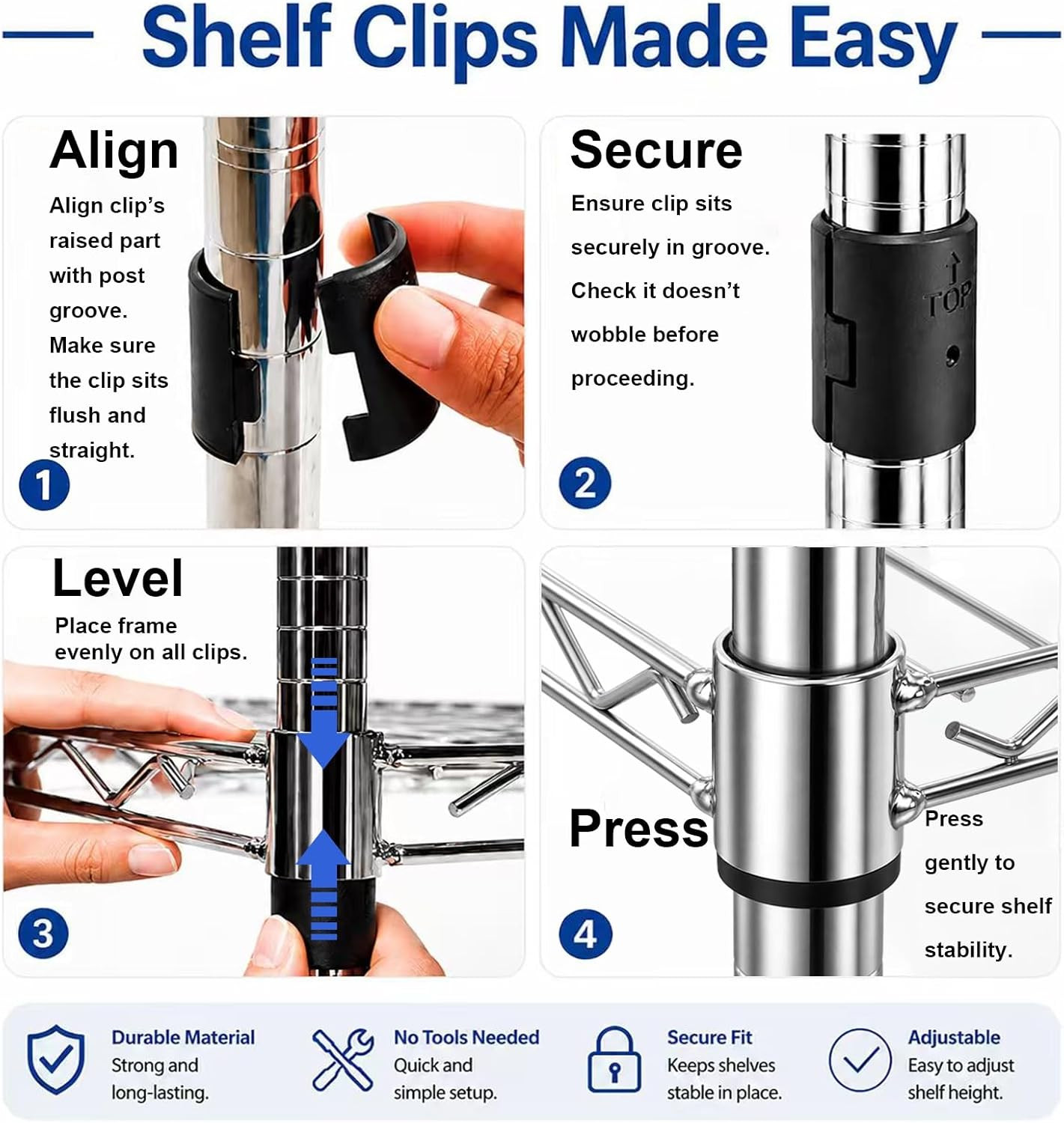 Shelf Clips Made Easy

Align
Align clip's raised part with post groove. Make sure the clip sits flush and straight.

1

Secure
Ensure clip sits securely in groove. Check it doesn't wobble before proceeding.

TOP

2

Level
Place frame evenly on all clips.

3

Press
Press gently to secure shelf stability.

4

Durable Material
Strong and long-lasting.

No Tools Needed
Quick and simple setup.

Secure Fit
Keeps shelves stable in place.

Adjustable
Easy to adjust shelf height.