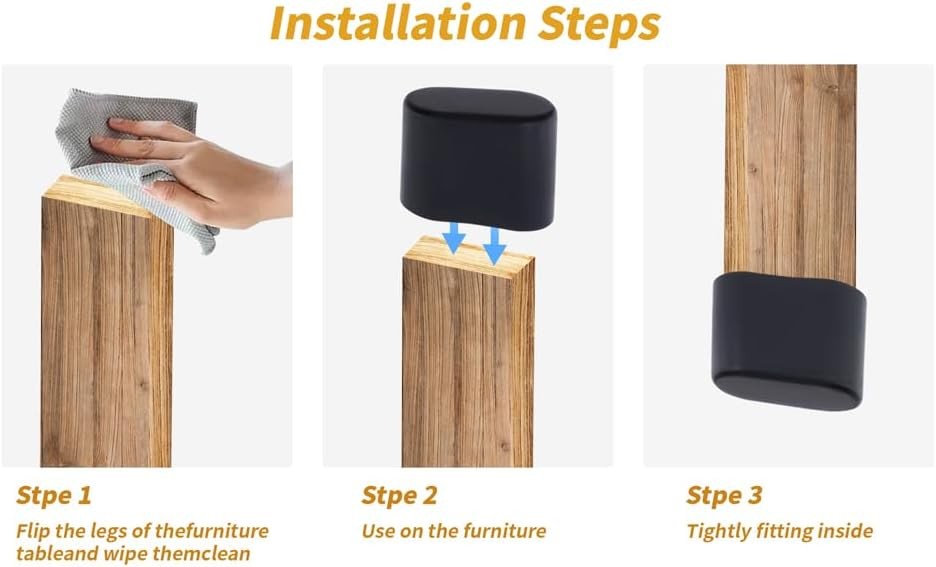 Installation Steps

Stpe 1

Flip the legs of thefurniture tableand wipe themclean

Stpe 2

Use on the furniture

Stpe 3

Tightly fitting inside