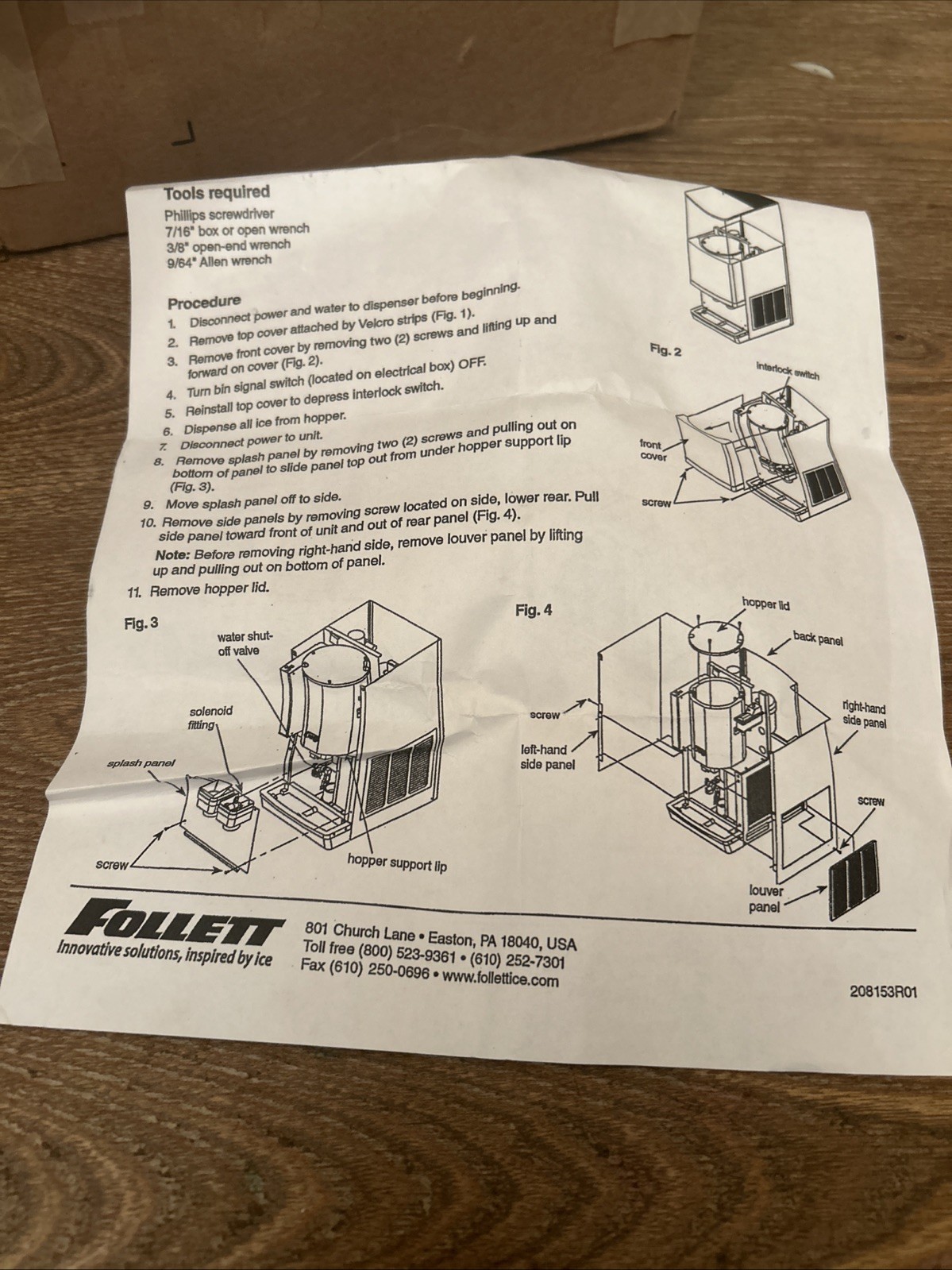 Tools required
Phillips screwdriver
7/16" box or open wrench
3/8" open-end wrench
9/64" Allen wrench

Procedure
1. Disconnect power and water to dispenser before beginning.
2. Remove top cover attached by Velcro strips (Fig. 1).
3. Remove front cover by removing two (2) screws and lifting up and forward on cover (Fig. 2).
4. Turn bin signal switch (located on electrical box) OFF.
5. Reinstall top cover to depress interlock switch.
6. Dispense all ice from hopper.
7. Disconnect power to unit.
8. Remove splash panel by removing two (2) screws and pulling out on bottom of panel to slide panel top out from under hopper support lip (Fig. 3).
9. Move splash panel off to side.
10. Remove side panels by removing screw located on side, lower rear. Pull side panel toward front of unit and out of rear panel (Fig. 4).
Note: Before removing right-hand side, remove louver panel by lifting up and pulling out on bottom of panel.
11. Remove hopper lid.

Fig. 2
interlock switch
front cover
screw

Fig. 3
water shut-off valve
solenoid fitting
splash panel
screw
hopper support lip

Fig. 4
hopper lid
back panel
screw
left-hand side panel
right-hand side panel
screw
louver panel

FOLLETT
Innovative solutions, inspired by ice
801 Church Lane • Easton, PA 18040, USA
Toll free (800) 523-9361 • (610) 252-7301
Fax (610) 250-0696 • www.follettice.com

208153R01