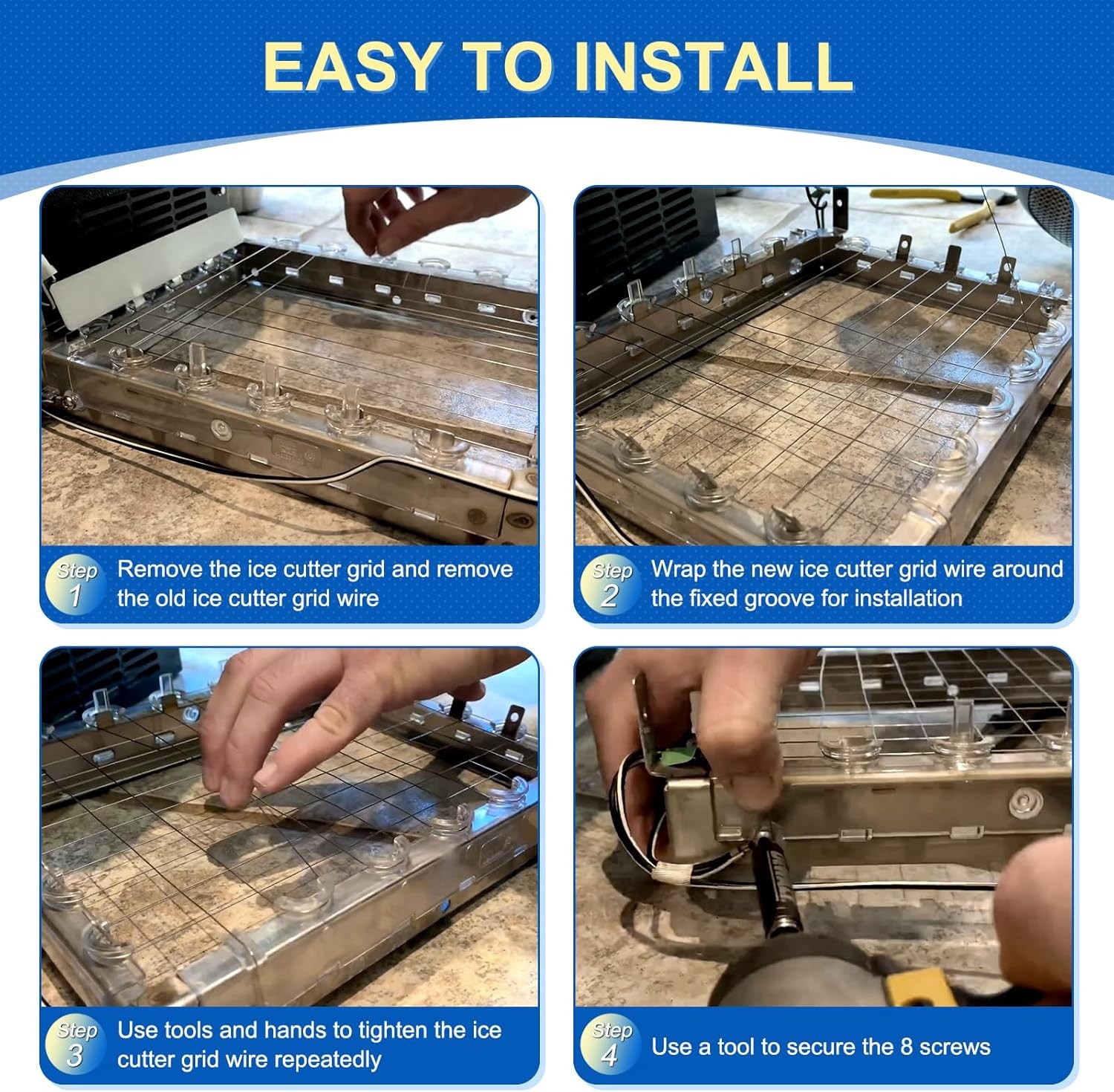 EASY TO INSTALL

Step 1 Remove the ice cutter grid and remove the old ice cutter grid wire

Step 2 Wrap the new ice cutter grid wire around the fixed groove for installation

Step 3 Use tools and hands to tighten the ice cutter grid wire repeatedly

Step 4 Use a tool to secure the 8 screws