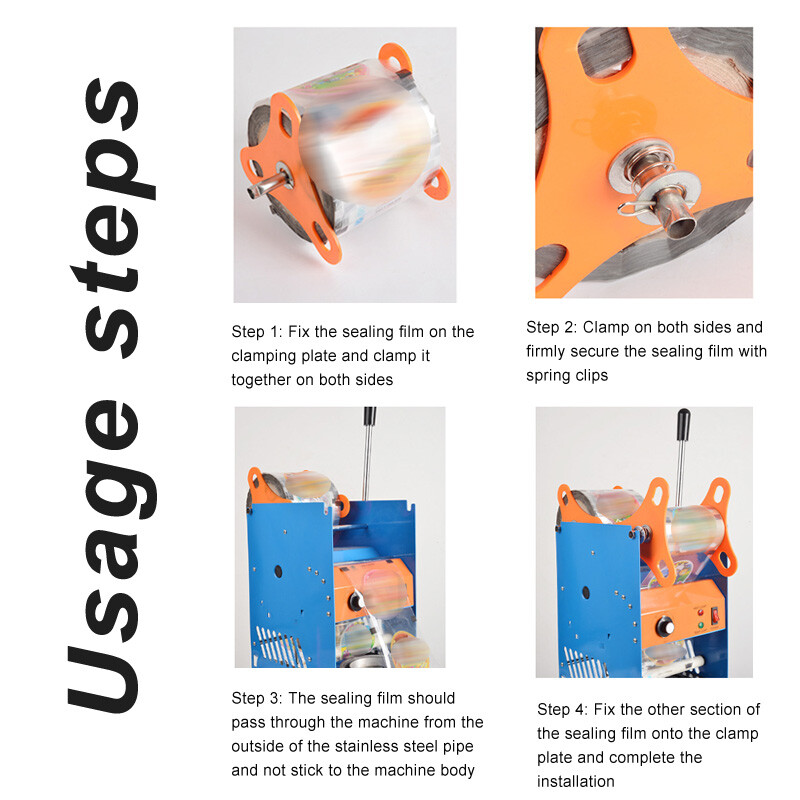 Usage steps

Step 1: Fix the sealing film on the clamping plate and clamp it together on both sides

Step 2: Clamp on both sides and firmly secure the sealing film with spring clips

Step 3: The sealing film should pass through the machine from the outside of the stainless steel pipe and not stick to the machine body

Step 4: Fix the other section of the sealing film onto the clamp plate and complete the installation